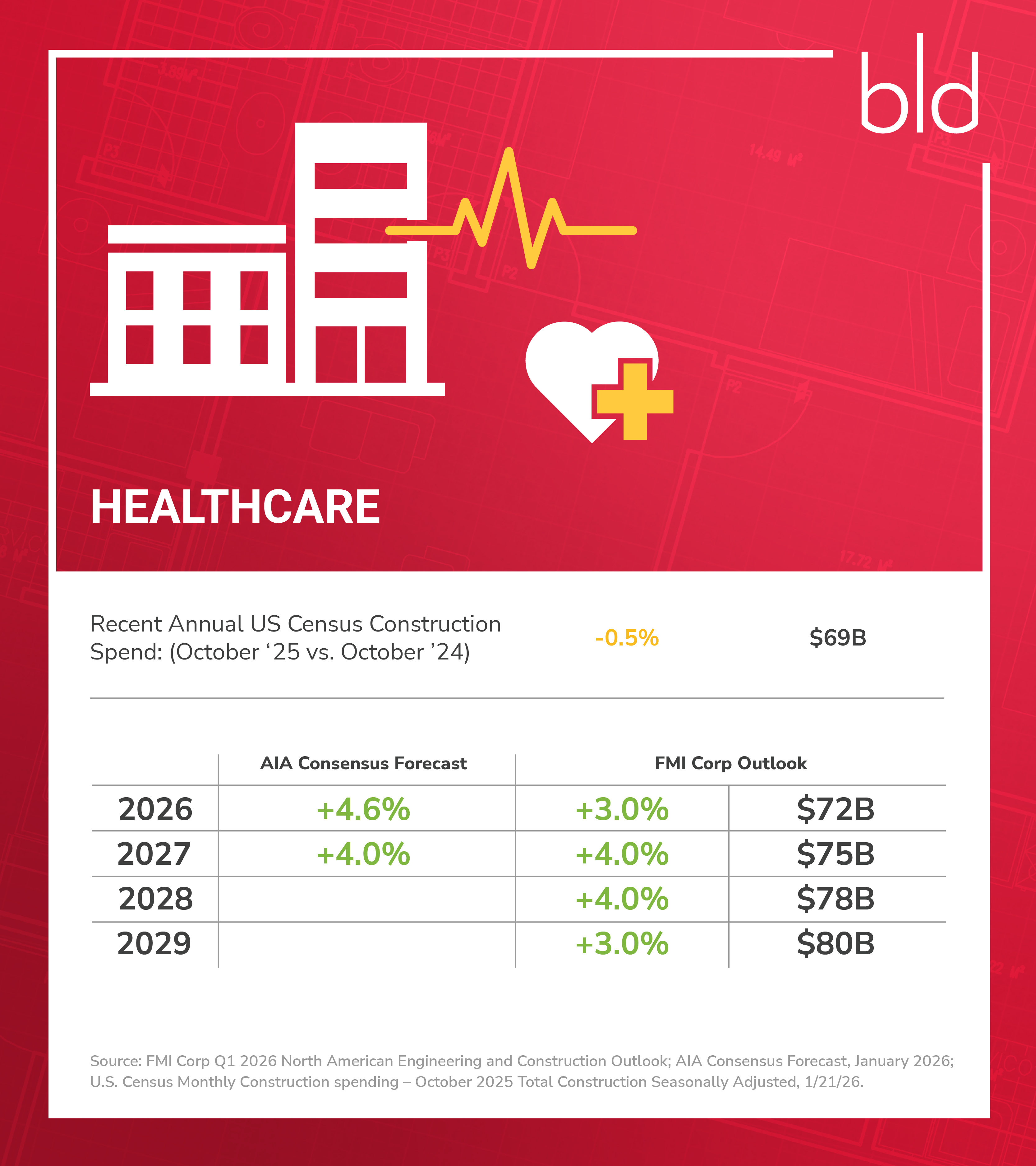 bld

HEALTHCARE

Recent Annual US Census Construction Spend: (October ‘25 vs. October ’24) -0.5% $69B

| | AIA Consensus Forecast | FMI Corp Outlook | |
|---|---|---|---|
| 2026 | +4.6% | +3.0% | $72B |
| 2027 | +4.0% | +4.0% | $75B |
| 2028 | | +4.0% | $78B |
| 2029 | | +3.0% | $80B |

Source: FMI Corp Q1 2026 North American Engineering and Construction Outlook; AIA Consensus Forecast, January 2026; U.S. Census Monthly Construction spending – October 2025 Total Construction Seasonally Adjusted, 1/21/26.