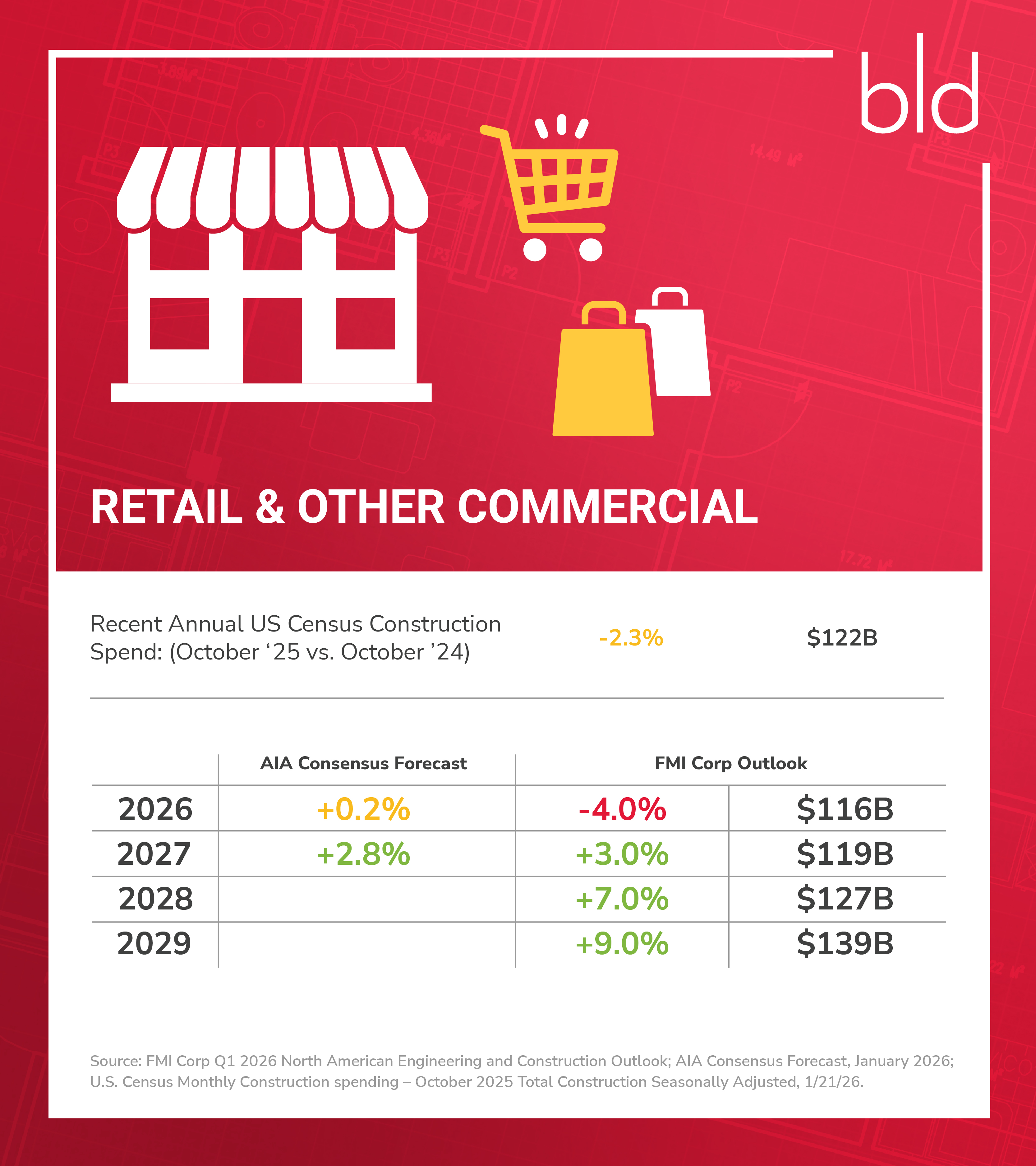 bld

RETAIL & OTHER COMMERCIAL

Recent Annual US Census Construction Spend: (October ‘25 vs. October ’24) -2.3% $122B

| | AIA Consensus Forecast | FMI Corp Outlook | |
|---|---|---|---|
| 2026 | +0.2% | -4.0% | $116B |
| 2027 | +2.8% | +3.0% | $119B |
| 2028 | | +7.0% | $127B |
| 2029 | | +9.0% | $139B |

Source: FMI Corp Q1 2026 North American Engineering and Construction Outlook; AIA Consensus Forecast, January 2026; U.S. Census Monthly Construction spending – October 2025 Total Construction Seasonally Adjusted, 1/21/26.